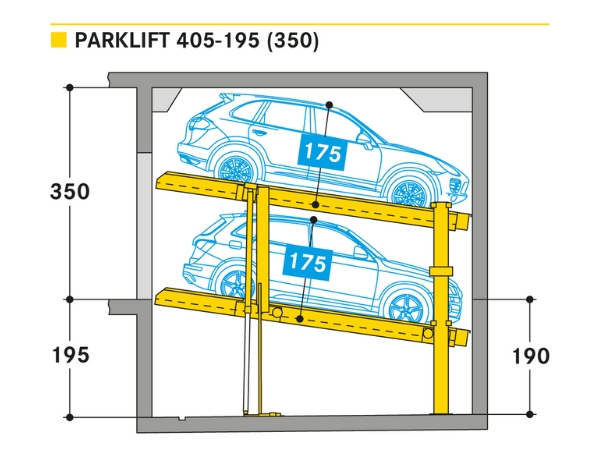 PARKLIFT 405-195 (350)

350

175

175

195

190